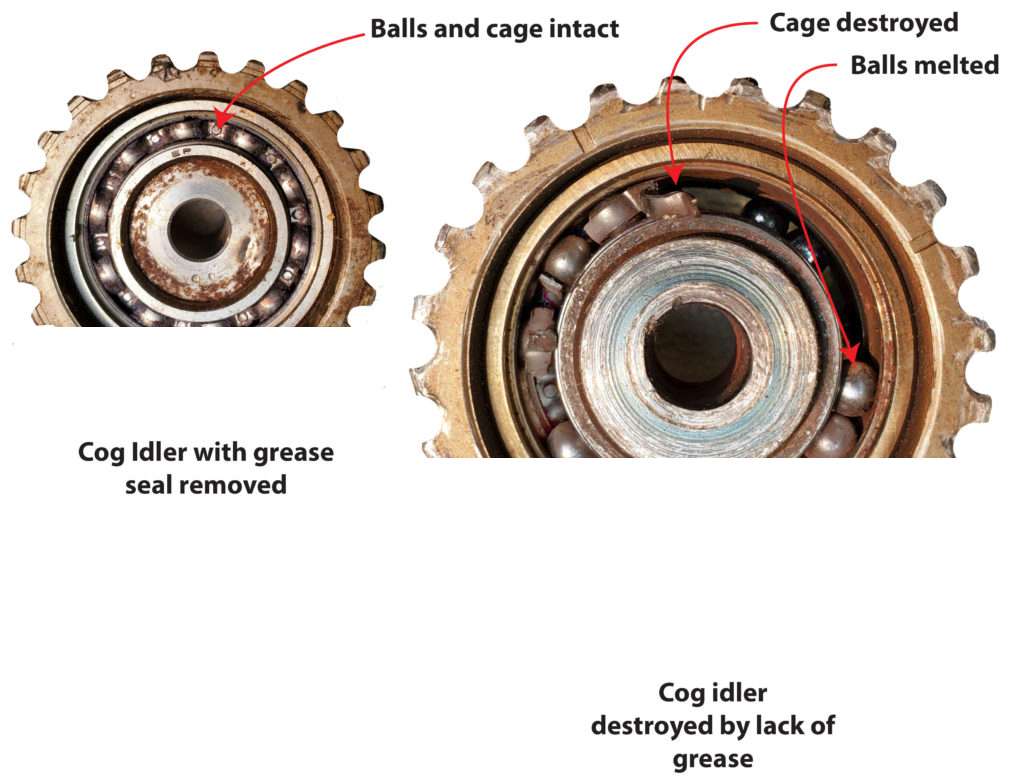 Balls and cage intact

Cage destroyed

Balls melted

Cog Idler with grease seal removed

Cog idler destroyed by lack of grease