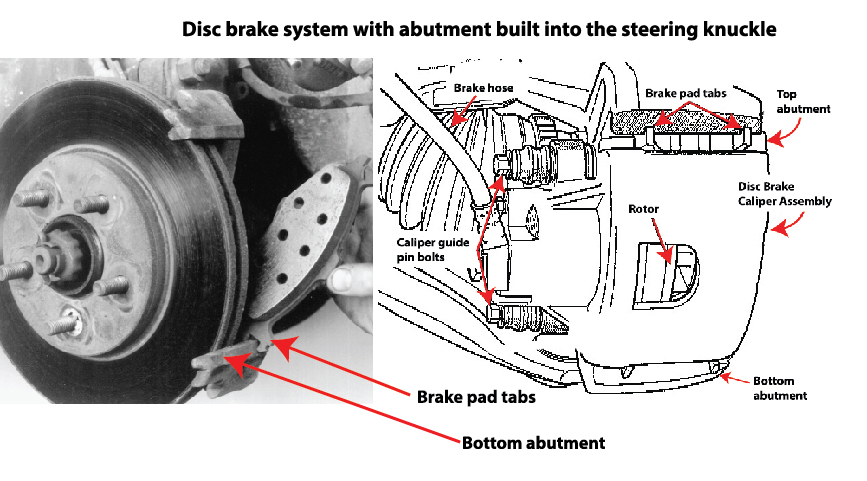 Disc brake system with abutment built into the steering knuckle

Brake hose

Brake pad tabs

Top abutment

Disc Brake Caliper Assembly

Rotor

Caliper guide pin bolts

Bottom abutment

Brake pad tabs

Bottom abutment